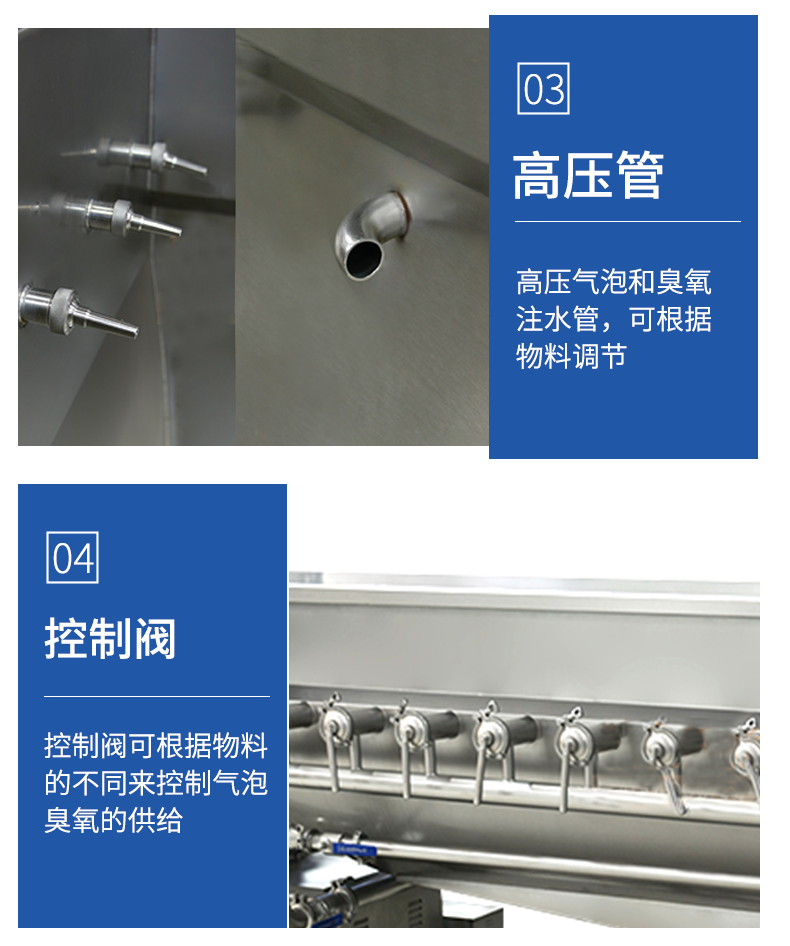 03

高压管

高压气泡和臭氧注水管，可根据物料调节

04

控制阀

控制阀可根据物料的不同来控制气泡臭氧的供给